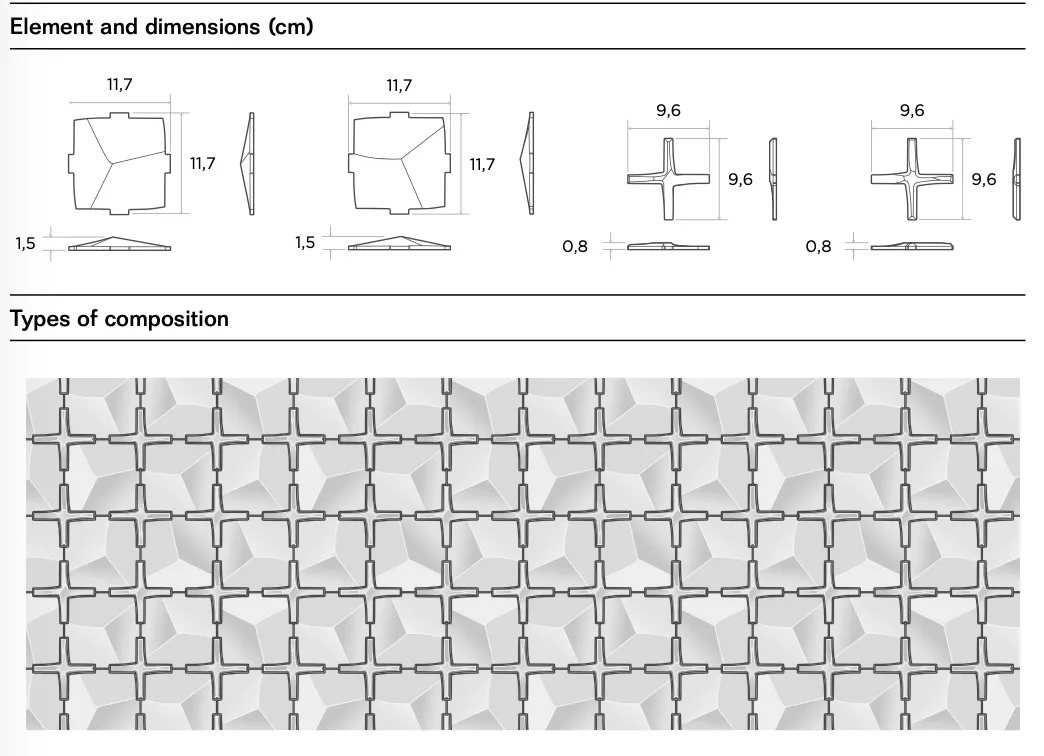 Element and dimensions (cm)

11,7
11,7
1,5

11,7
11,7
1,5

9,6
9,6
0,8

9,6
9,6
0,8

Types of composition